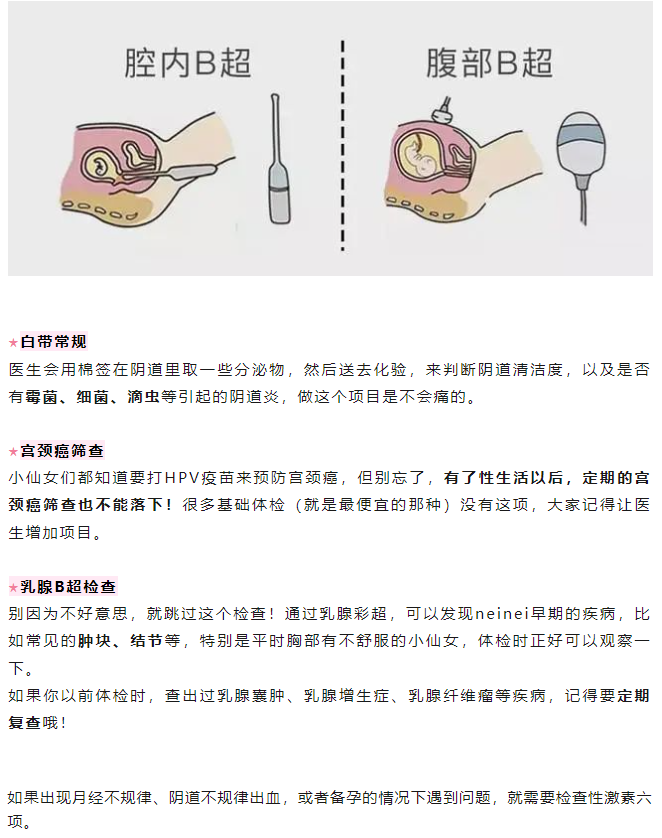 腔内B超

腹部B超

★白带常规
医生会用棉签在阴道里取一些分泌物，然后送去化验，来判断阴道清洁度，以及是否有霉菌、细菌、滴虫等引起的阴道炎，做这个项目是不会痛的。

★宫颈癌筛查
小仙女们都知道要打HPV疫苗来预防宫颈癌，但别忘了，有了性生活以后，定期的宫颈癌筛查也不能落下！很多基础体检（就是最便宜的那种）没有这项，大家记得让医生增加项目。

★乳腺B超检查
别因为不好意思，就跳过这个检查！通过乳腺彩超，可以发现neinei早期的疾病，比如常见的肿块、结节等，特别是平时胸部有不舒服的小仙女，体检时正好可以观察一下。
如果你以前体检时，查出过乳腺囊肿、乳腺增生症、乳腺纤维瘤等疾病，记得要定期复查哦！

如果出现月经不规律、阴道不规律出血，或者备孕的情况下遇到问题，就需要检查性激素六项。